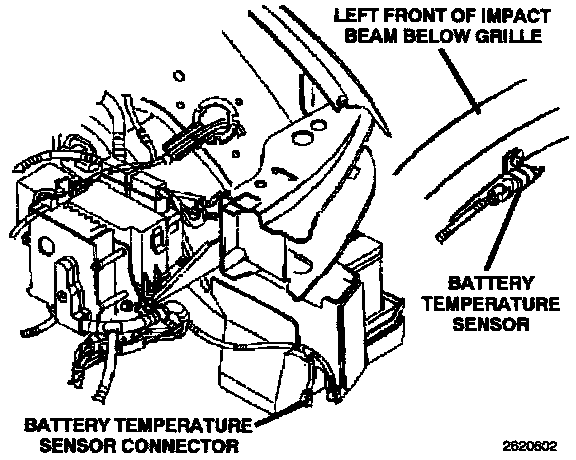 LEFT FRONT OF IMPACT BEAM BELOW GRILLE

BATTERY TEMPERATURE SENSOR

BATTERY TEMPERATURE SENSOR CONNECTOR

2620602