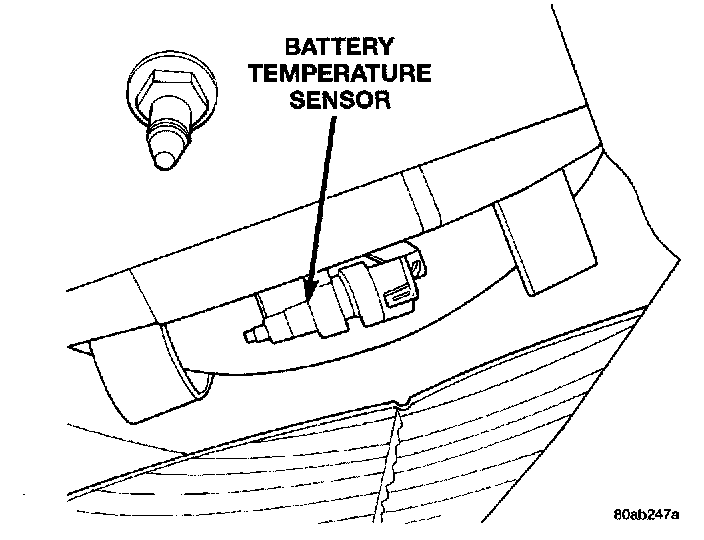 BATTERY TEMPERATURE SENSOR

80ab247a