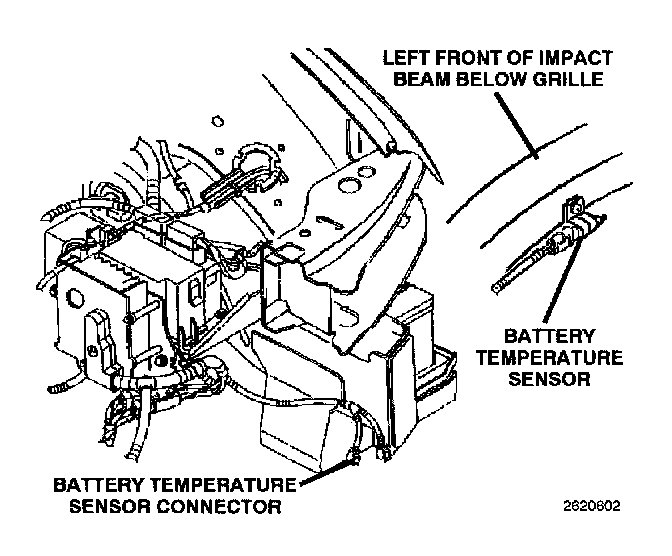 LEFT FRONT OF IMPACT BEAM BELOW GRILLE

BATTERY TEMPERATURE SENSOR

BATTERY TEMPERATURE SENSOR CONNECTOR

2620602