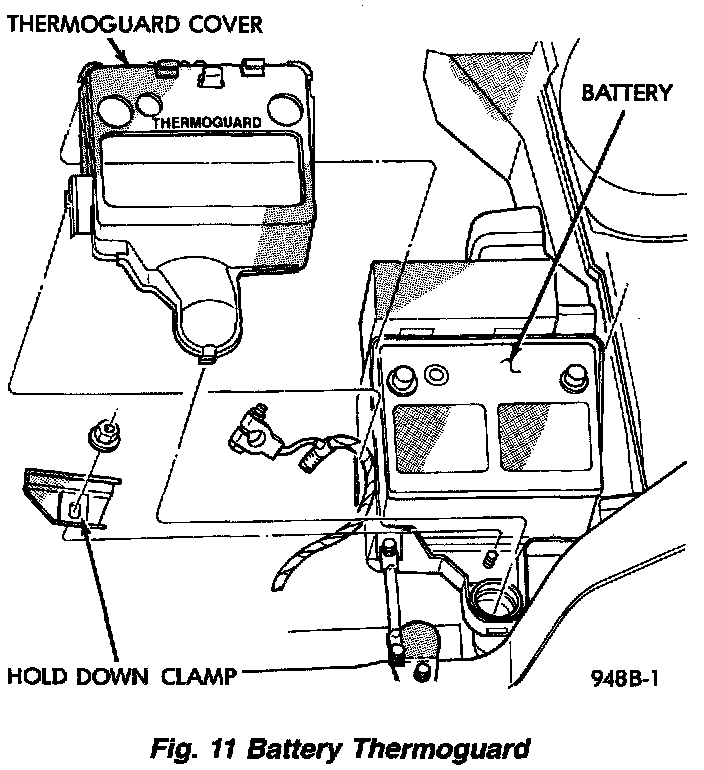 THERMOGUARD COVER

THERMOGUARD

BATTERY

HOLD DOWN CLAMP

948B-1

Fig. 11 Battery Thermoguard