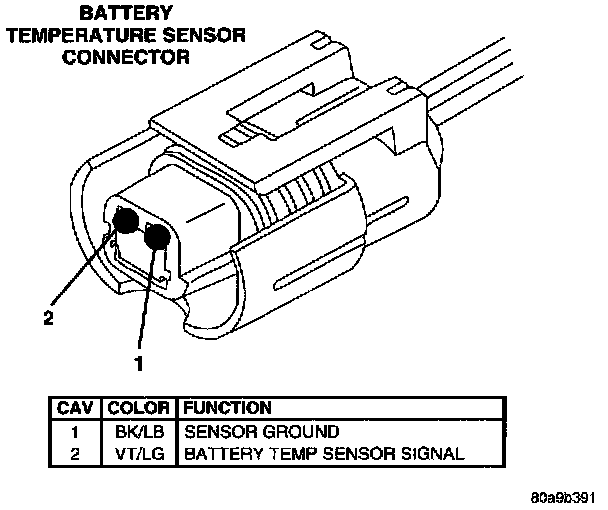 BATTERY TEMPERATURE SENSOR CONNECTOR

2

1

| CAV | COLOR | FUNCTION |
|---|---|---|
| 1 | BK/LB | SENSOR GROUND |
| 2 | VT/LG | BATTERY TEMP SENSOR SIGNAL |

80a9b391