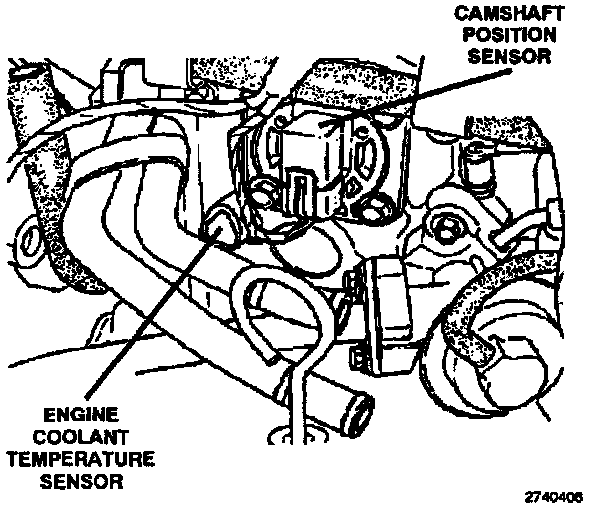 CAMSHAFT POSITION SENSOR

ENGINE COOLANT TEMPERATURE SENSOR

2740406