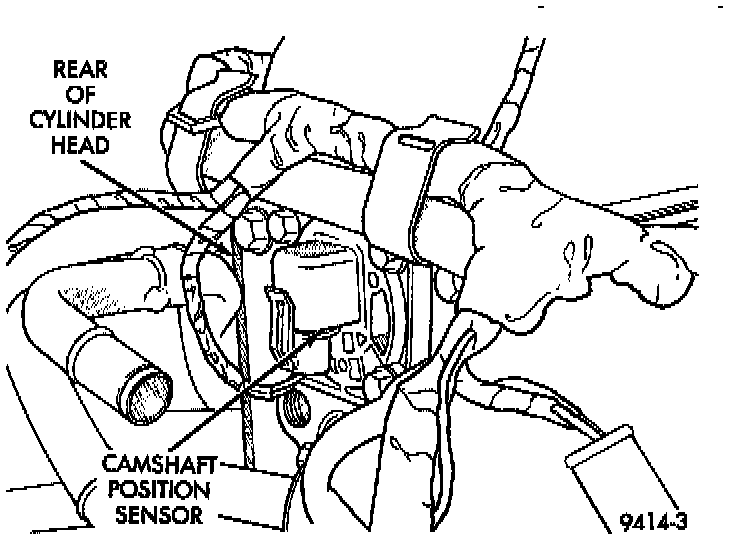 REAR OF CYLINDER HEAD

CAMSHAFT POSITION SENSOR

9414-3