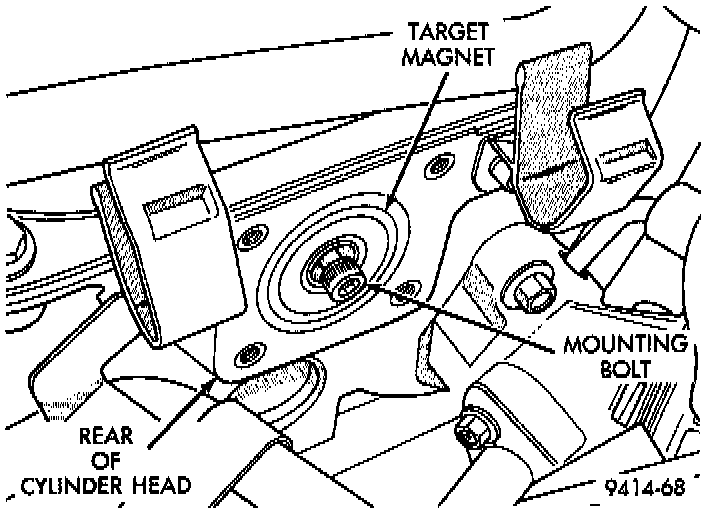 TARGET MAGNET

MOUNTING BOLT

REAR OF CYLINDER HEAD

9414-68