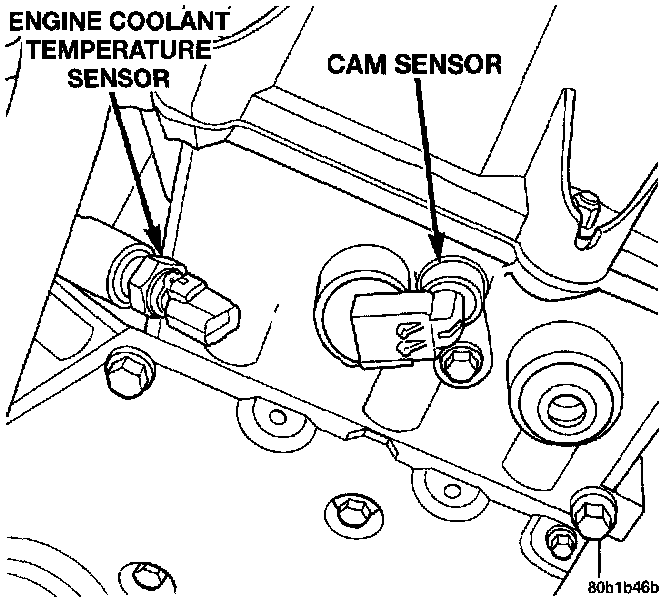 ENGINE COOLANT TEMPERATURE SENSOR

CAM SENSOR

80b1b46b