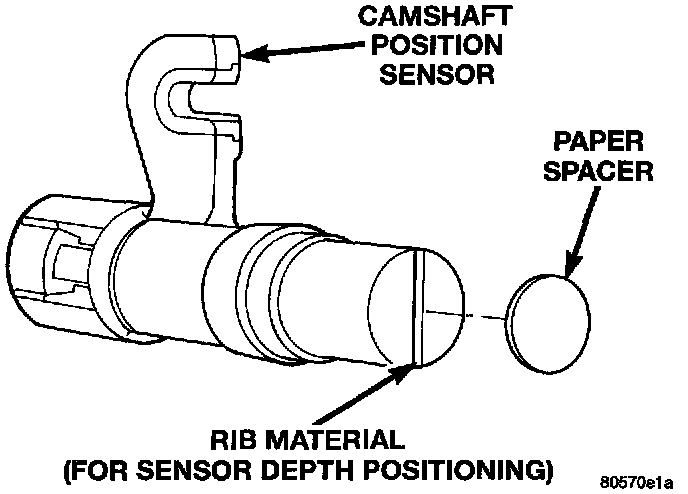 CAMSHAFT POSITION SENSOR

PAPER SPACER

RIB MATERIAL (FOR SENSOR DEPTH POSITIONING)

80570e1a