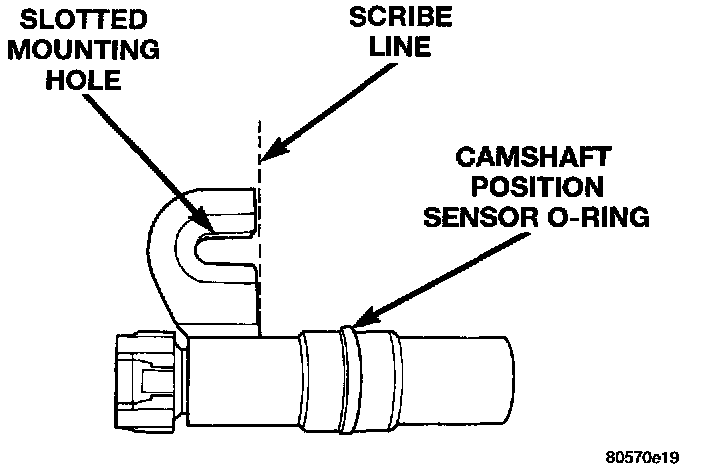 SLOTTED MOUNTING HOLE

SCRIBE LINE

CAMSHAFT POSITION SENSOR O-RING

80570e19