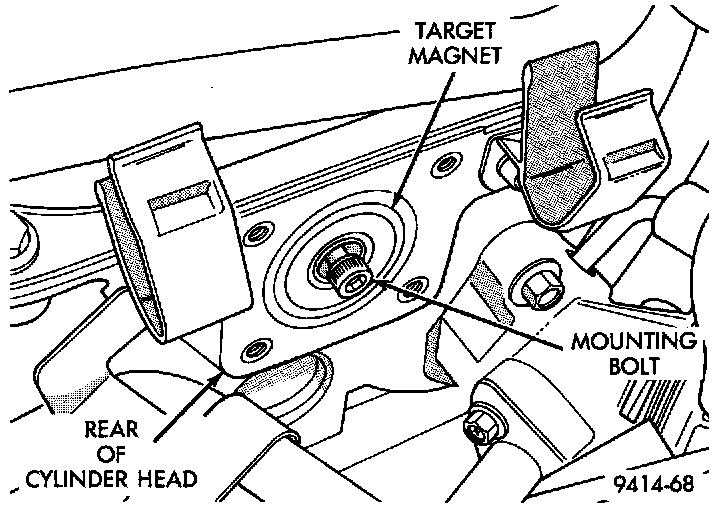 TARGET MAGNET

MOUNTING BOLT

REAR OF CYLINDER HEAD

9414-68