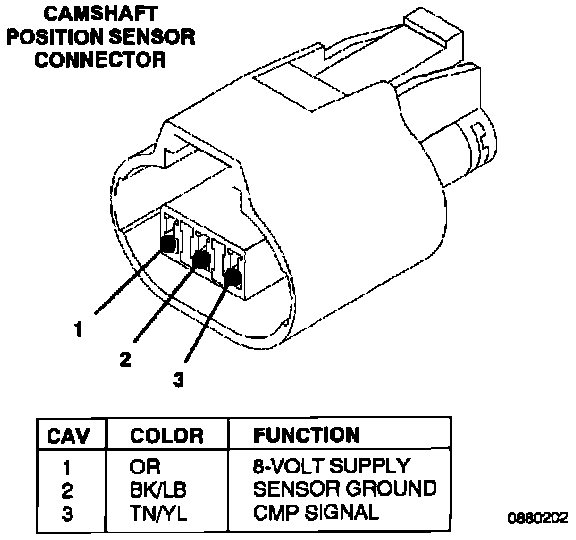 CAMSHAFT POSITION SENSOR CONNECTOR

1

2

3

| CAV | COLOR | FUNCTION |
|---|---|---|
| 1 | OR | 8-VOLT SUPPLY |
| 2 | BK/LB | SENSOR GROUND |
| 3 | TN/YL | CMP SIGNAL |

0880202