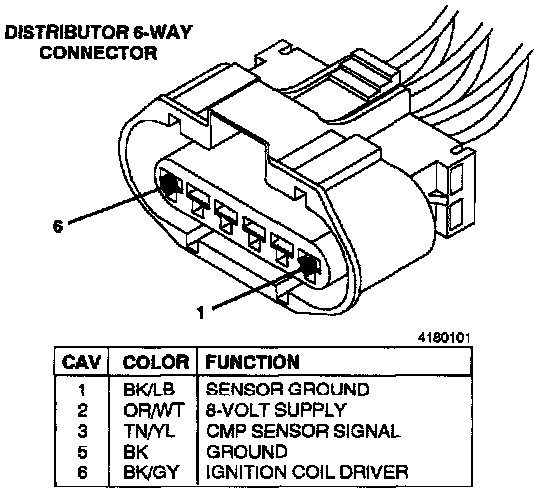 DISTRIBUTOR 6-WAY CONNECTOR

6

1

4180101

| CAV | COLOR | FUNCTION |
|---|---|---|
| 1 | BK/LB | SENSOR GROUND |
| 2 | OR/WT | 8-VOLT SUPPLY |
| 3 | TN/YL | CMP SENSOR SIGNAL |
| 5 | BK | GROUND |
| 6 | BK/GY | IGNITION COIL DRIVER |