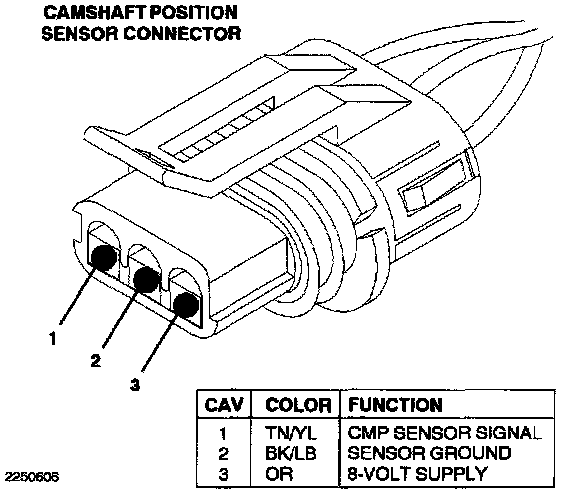 CAMSHAFT POSITION SENSOR CONNECTOR

1

2

3

| CAV | COLOR | FUNCTION |
|---|---|---|
| 1 | TN/YL | CMP SENSOR SIGNAL |
| 2 | BK/LB | SENSOR GROUND |
| 3 | OR | 8-VOLT SUPPLY |

2250605