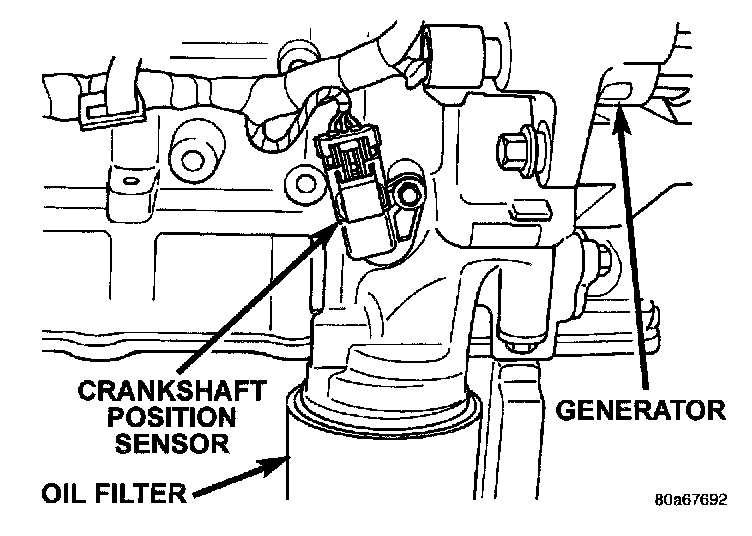 CRANKSHAFT POSITION SENSOR

GENERATOR

OIL FILTER

80a67692