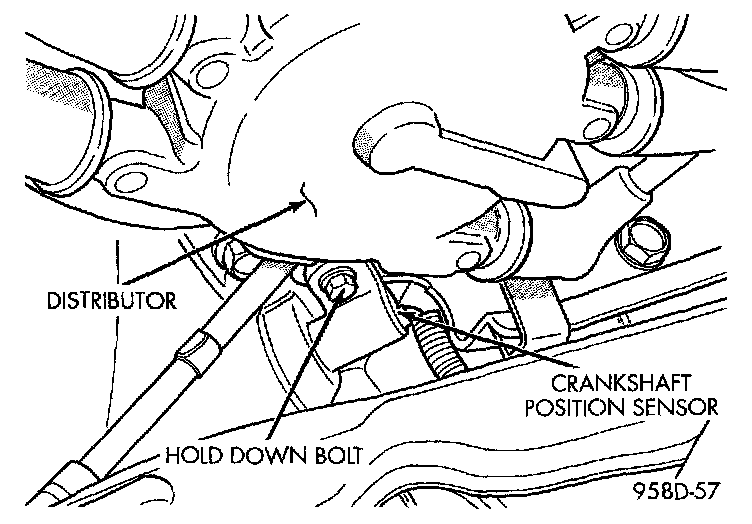 DISTRIBUTOR
CRANKSHAFT POSITION SENSOR
HOLD DOWN BOLT
958D-57