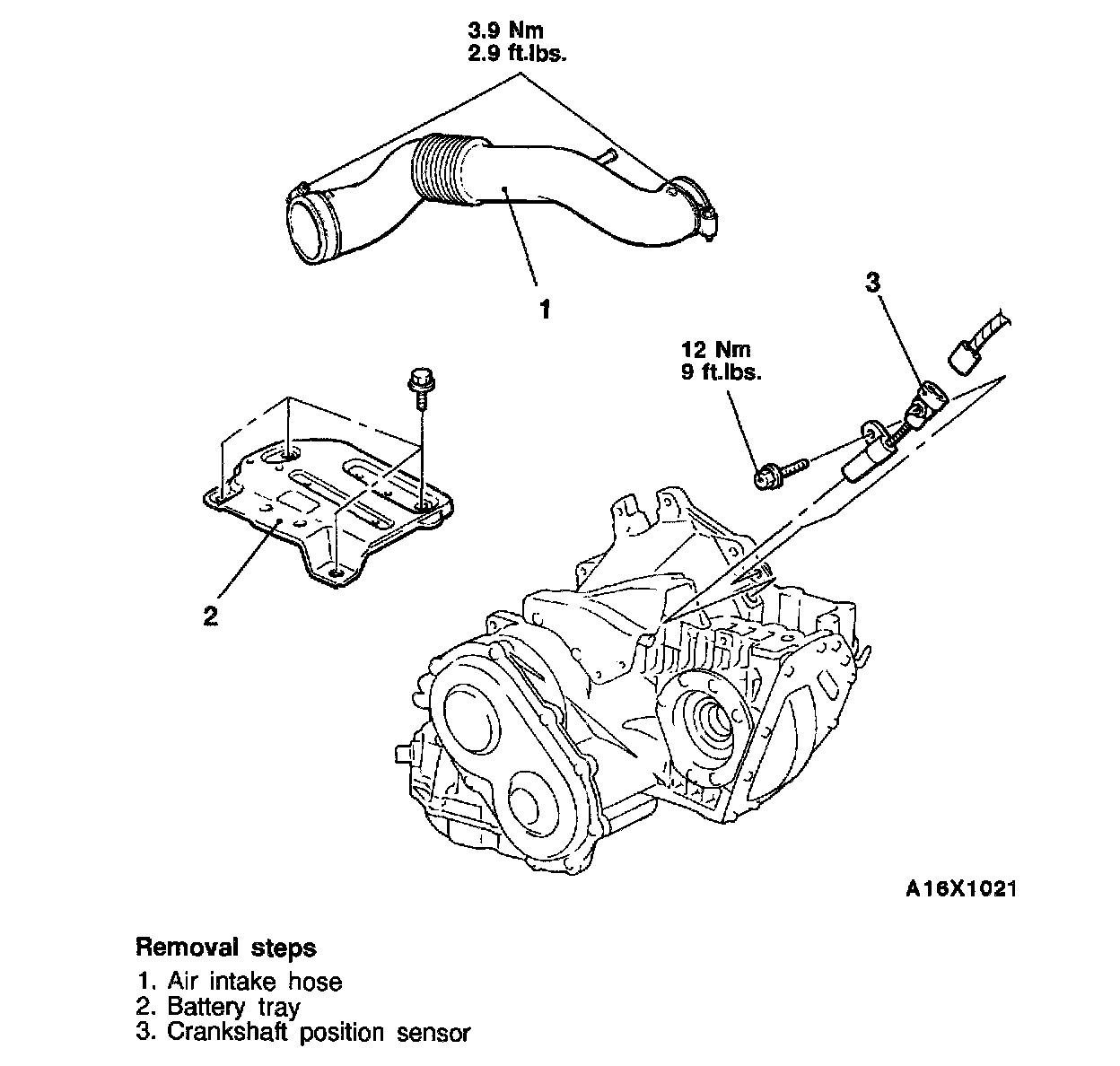 3.9 Nm
2.9 ft.lbs.

1

3

12 Nm
9 ft.lbs.

2

A16X1021

Removal steps

1. Air intake hose
2. Battery tray
3. Crankshaft position sensor