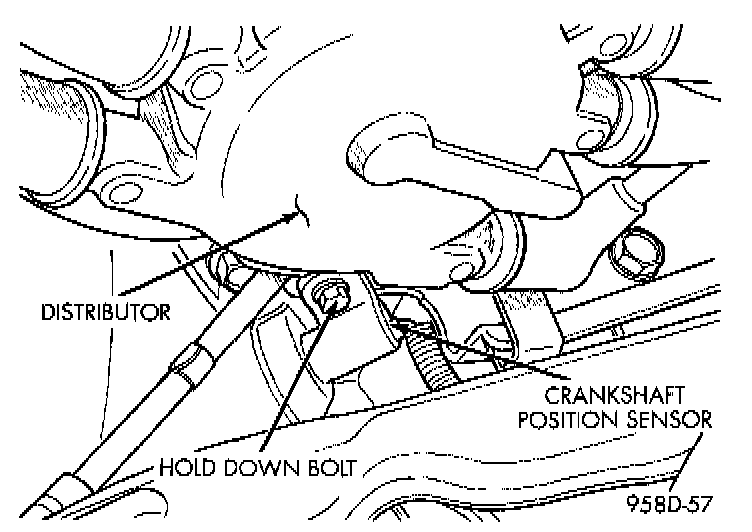 DISTRIBUTOR

CRANKSHAFT POSITION SENSOR

HOLD DOWN BOLT

958D-57