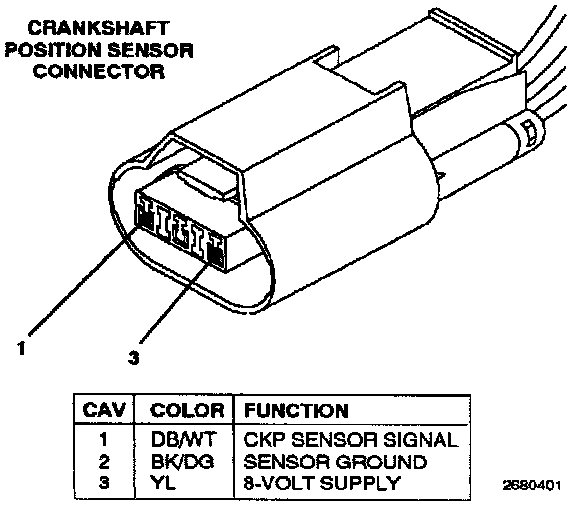 CRANKSHAFT POSITION SENSOR CONNECTOR

1

3

| CAV | COLOR | FUNCTION |
|---|---|---|
| 1 | DB/WT | CKP SENSOR SIGNAL |
| 2 | BK/DG | SENSOR GROUND |
| 3 | YL | 8-VOLT SUPPLY |

2680401