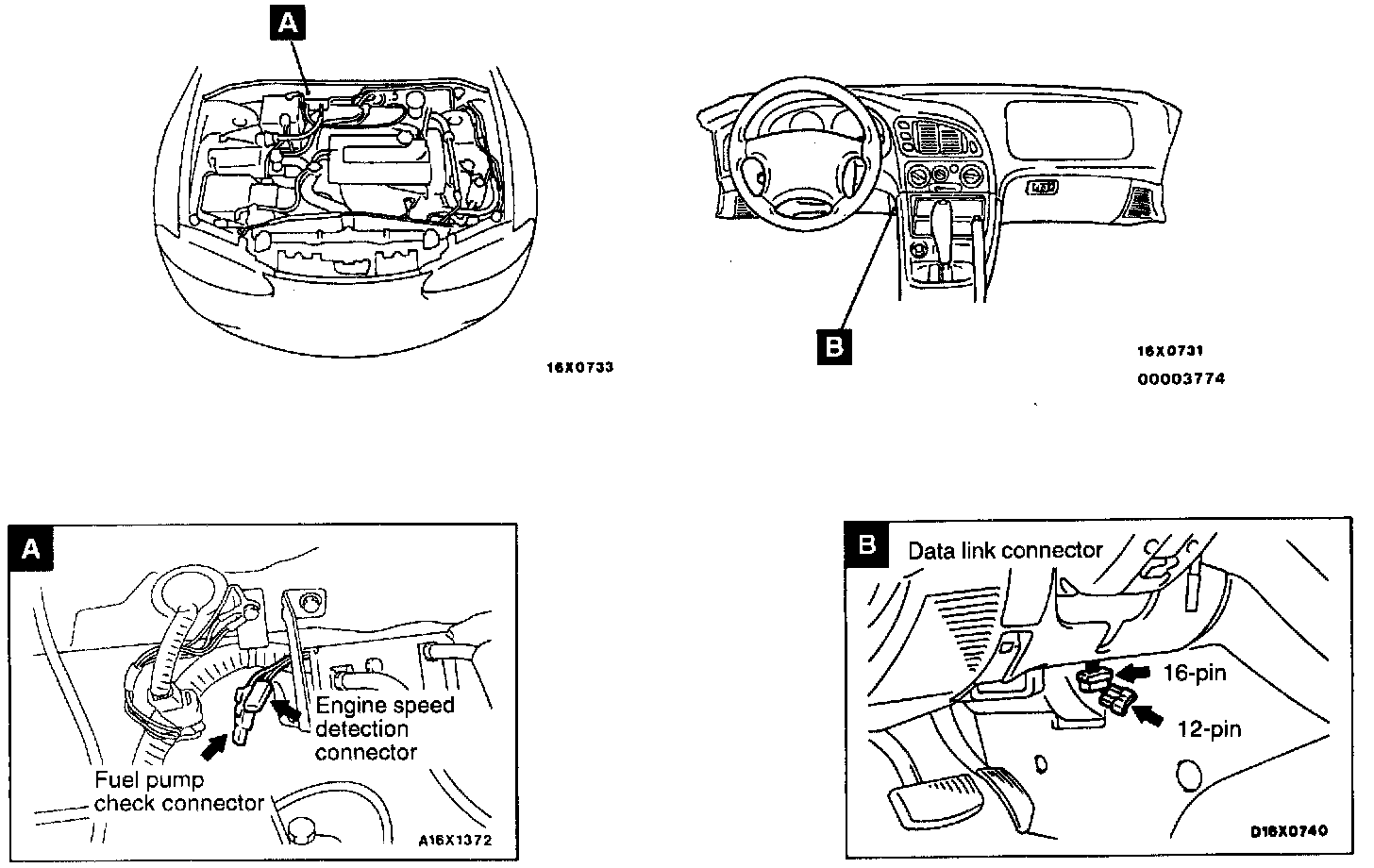 A

16X0733

B

16X0731
00003774

A

Engine speed detection connector

Fuel pump check connector

A16X1372

B

Data link connector

16-pin

12-pin

D16X0740