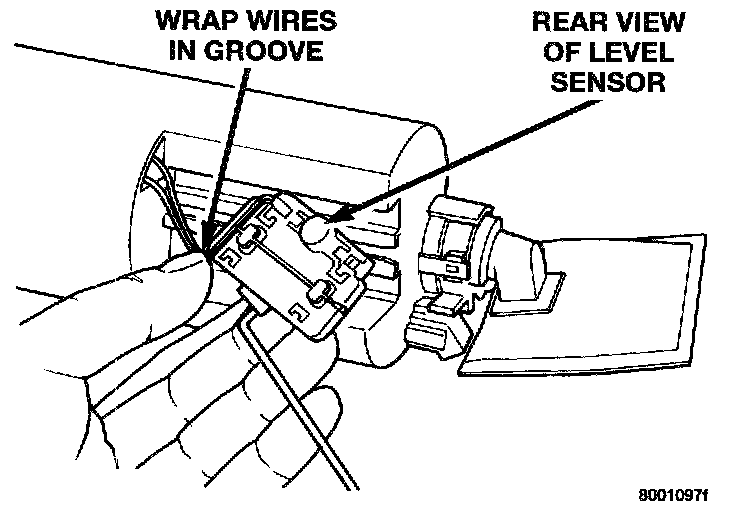 WRAP WIRES IN GROOVE

REAR VIEW OF LEVEL SENSOR

8001097f