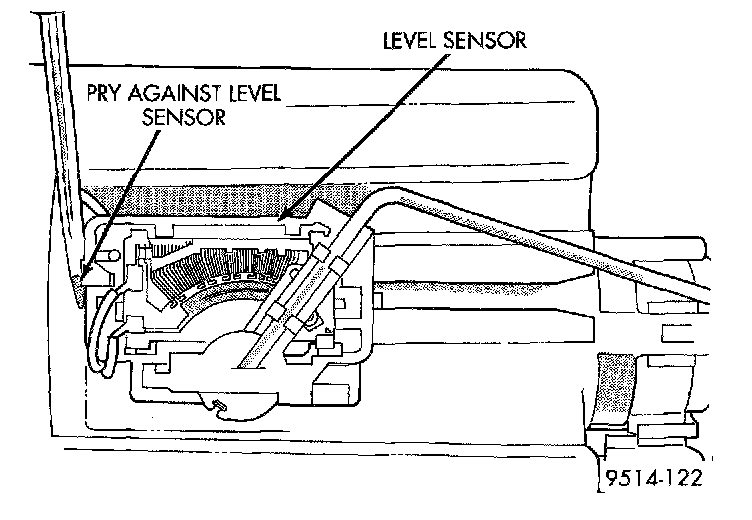 LEVEL SENSOR

PRY AGAINST LEVEL SENSOR

9514-122