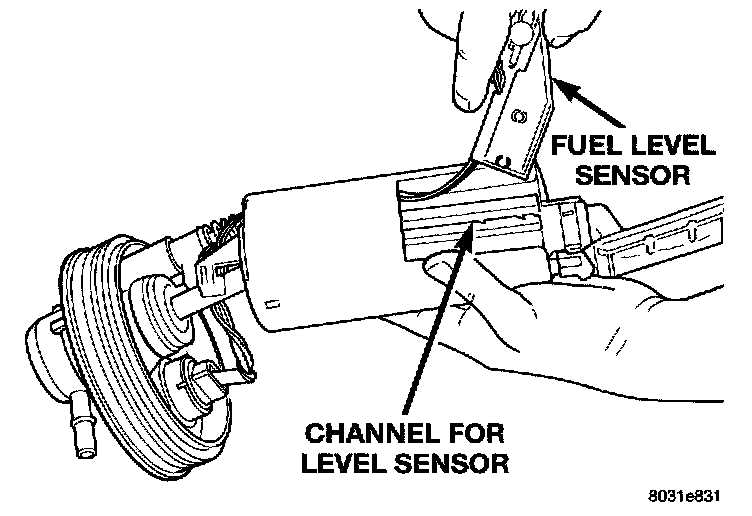 FUEL LEVEL SENSOR

CHANNEL FOR LEVEL SENSOR

8031e831