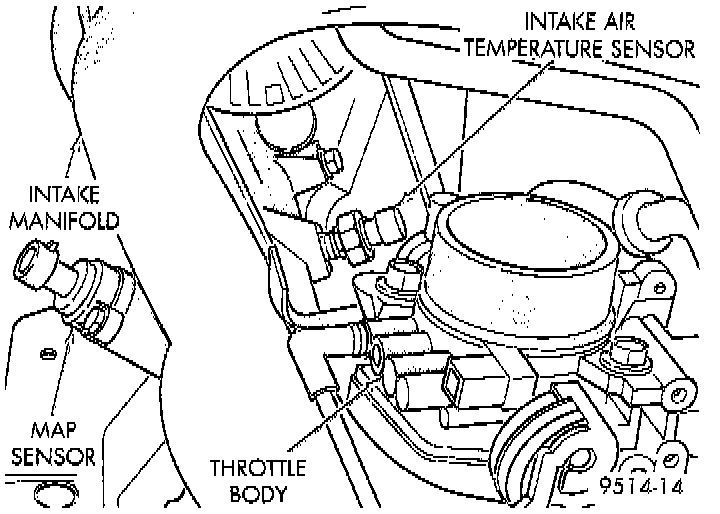 INTAKE AIR TEMPERATURE SENSOR

INTAKE MANIFOLD

MAP SENSOR

THROTTLE BODY

9514-14