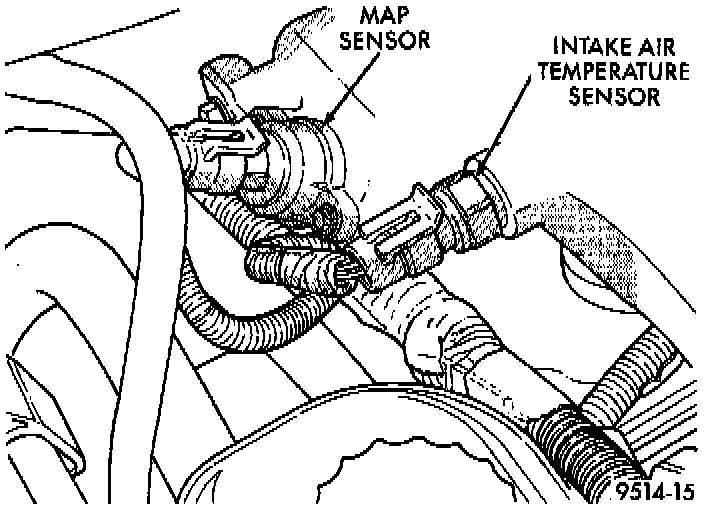 MAP SENSOR

INTAKE AIR TEMPERATURE SENSOR

9514-15