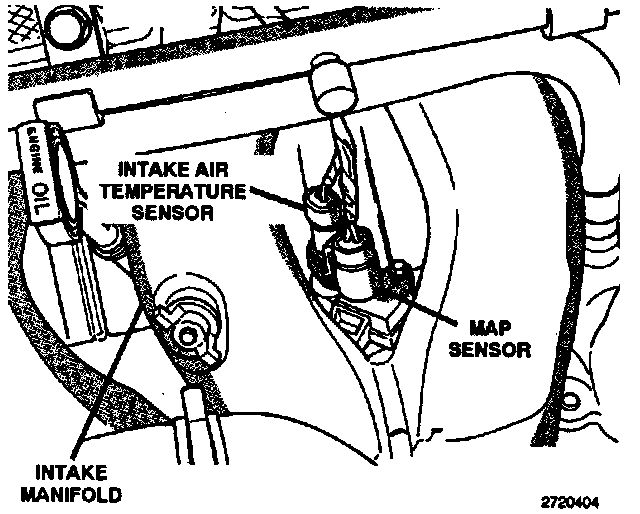 ENGINE OIL

INTAKE AIR TEMPERATURE SENSOR

MAP SENSOR

INTAKE MANIFOLD

2720404