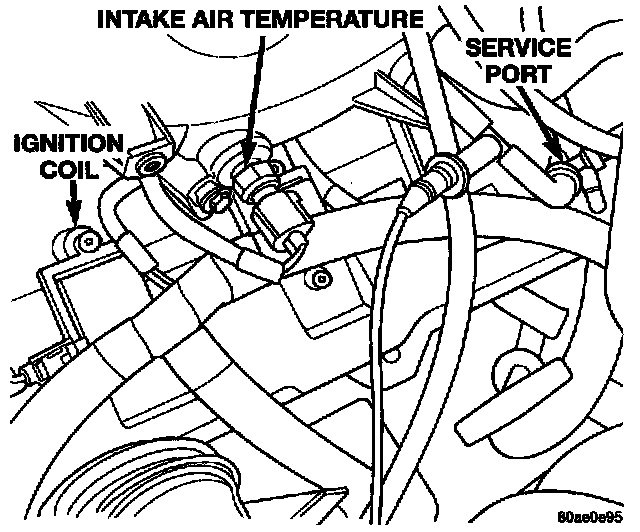 INTAKE AIR TEMPERATURE

SERVICE PORT

IGNITION COIL

80ae0e95