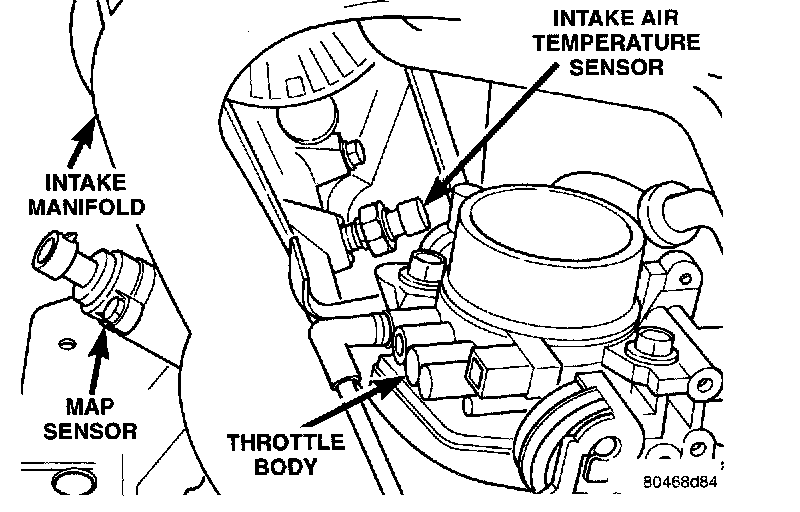 INTAKE AIR TEMPERATURE SENSOR

INTAKE MANIFOLD

MAP SENSOR

THROTTLE BODY

80468d84