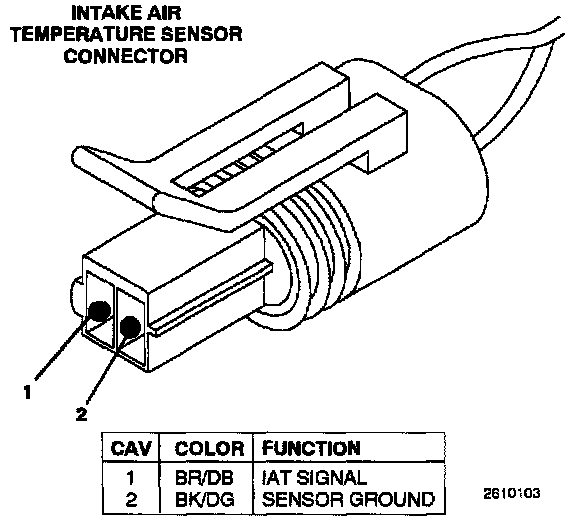 INTAKE AIR TEMPERATURE SENSOR CONNECTOR

1

2

| CAV | COLOR | FUNCTION |
|---|---|---|
| 1 | BR/DB | IAT SIGNAL |
| 2 | BK/DG | SENSOR GROUND |

2610103