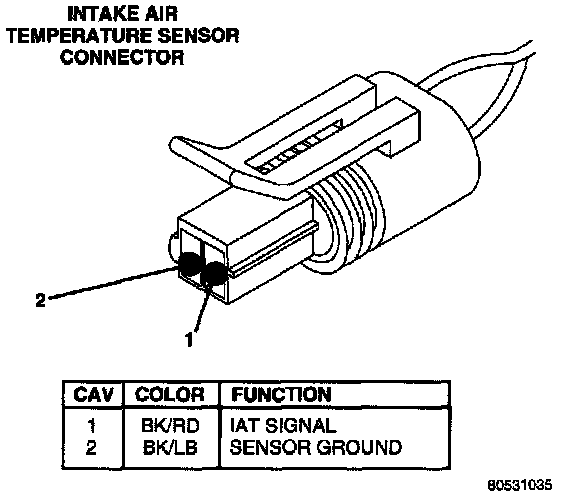 INTAKE AIR TEMPERATURE SENSOR CONNECTOR

2

1

| CAV | COLOR | FUNCTION |
|---|---|---|
| 1 | BK/RD | IAT SIGNAL |
| 2 | BK/LB | SENSOR GROUND |

80531035