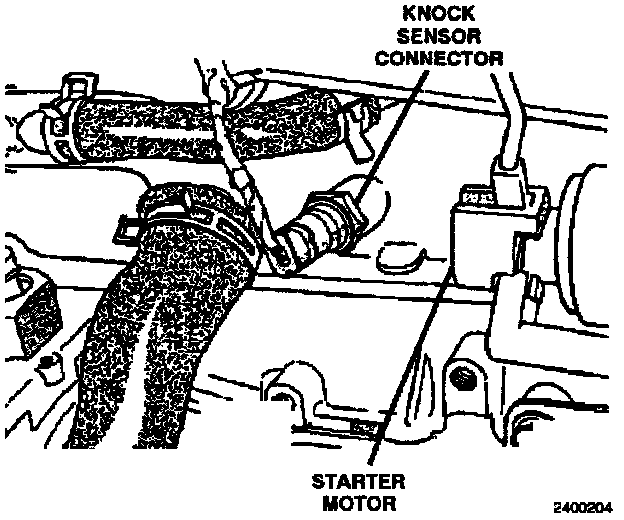 KNOCK SENSOR CONNECTOR

STARTER MOTOR

2400204