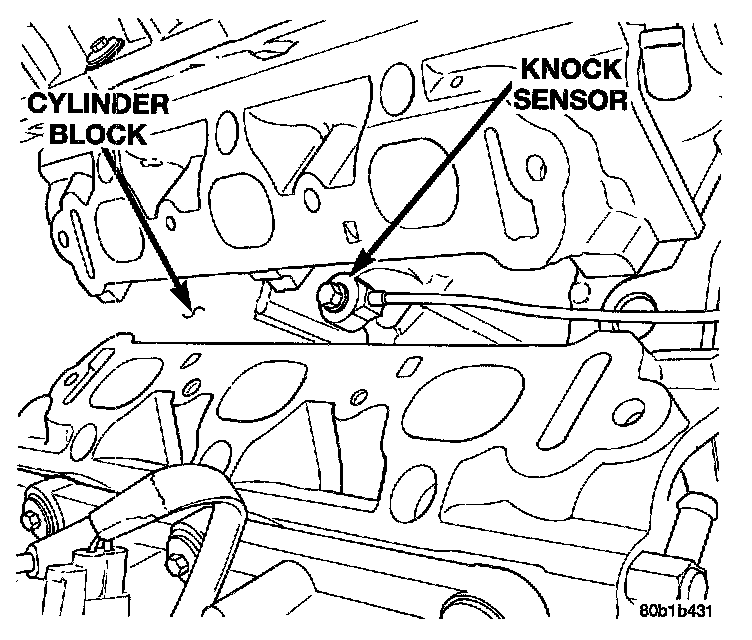 CYLINDER BLOCK

KNOCK SENSOR

80b1b431