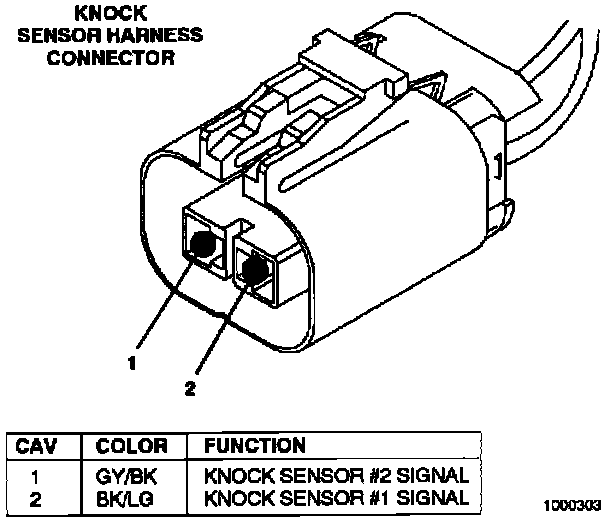 KNOCK SENSOR HARNESS CONNECTOR

1

2

| CAV | COLOR | FUNCTION |
|---|---|---|
| 1 | GY/BK | KNOCK SENSOR #2 SIGNAL |
| 2 | BK/LG | KNOCK SENSOR #1 SIGNAL |

1000303