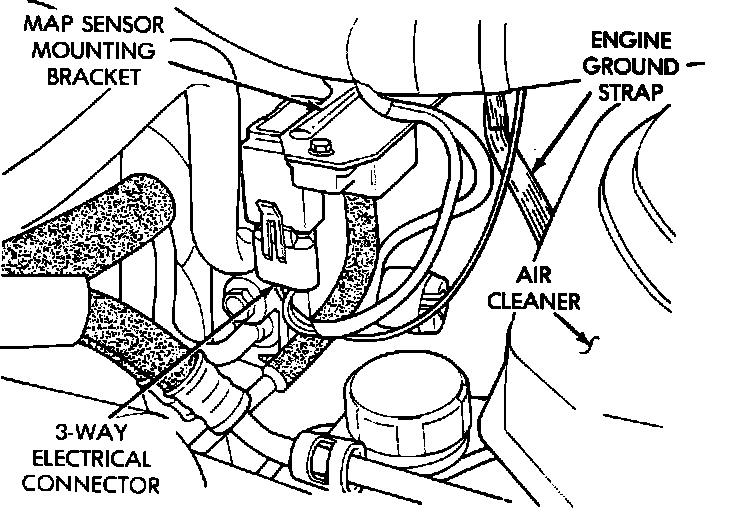 MAP SENSOR MOUNTING BRACKET

ENGINE GROUND STRAP

AIR CLEANER

3-WAY ELECTRICAL CONNECTOR