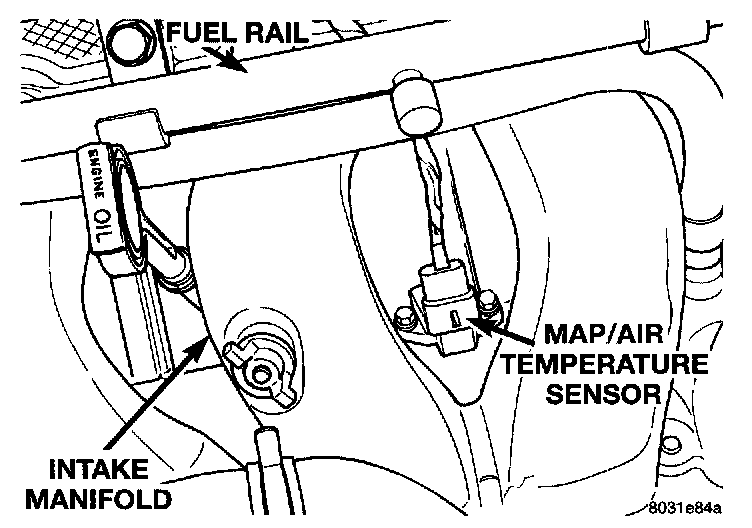 FUEL RAIL

ENGINE OIL

MAP/AIR TEMPERATURE SENSOR

INTAKE MANIFOLD

8031e84a