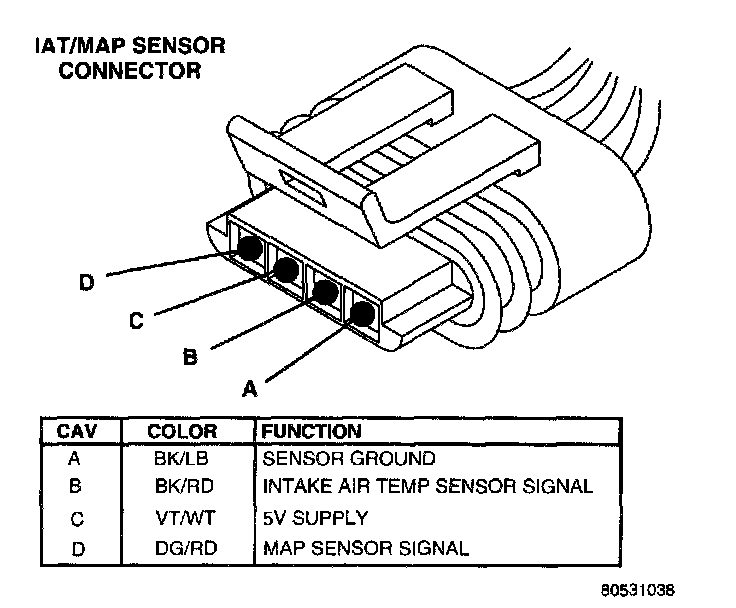 IAT/MAP SENSOR CONNECTOR

D

C

B

A

| CAV | COLOR | FUNCTION |
|---|---|---|
| A | BK/LB | SENSOR GROUND |
| B | BK/RD | INTAKE AIR TEMP SENSOR SIGNAL |
| C | VT/WT | 5V SUPPLY |
| D | DG/RD | MAP SENSOR SIGNAL |

80531038