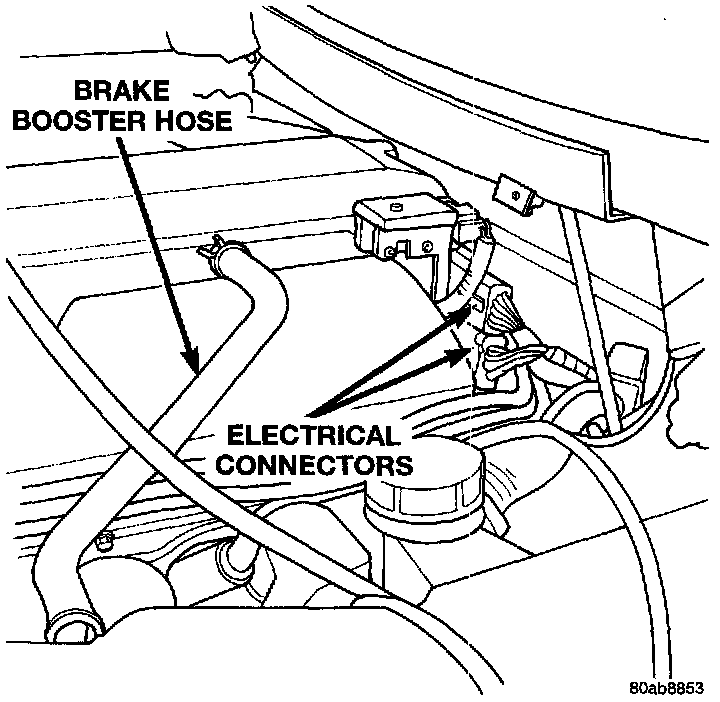 BRAKE BOOSTER HOSE

ELECTRICAL CONNECTORS

80ab8853