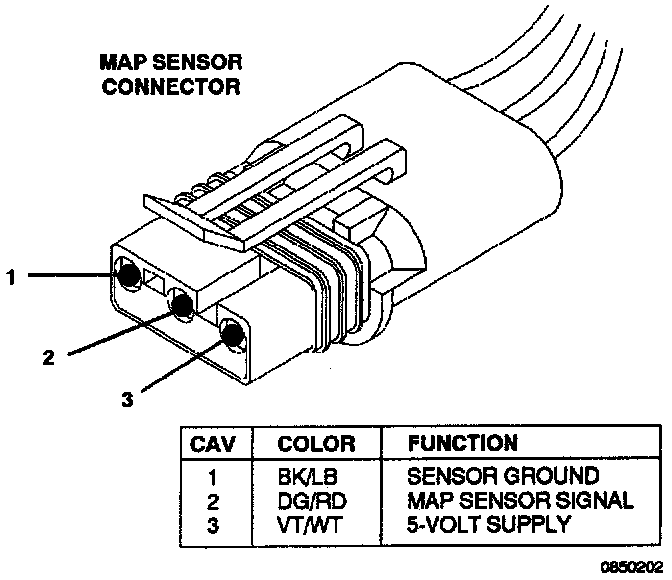 MAP SENSOR CONNECTOR

1

2

3

| CAV | COLOR | FUNCTION |
|---|---|---|
| 1 | BK/LB | SENSOR GROUND |
| 2 | DG/RD | MAP SENSOR SIGNAL |
| 3 | VT/WT | 5-VOLT SUPPLY |

0850202