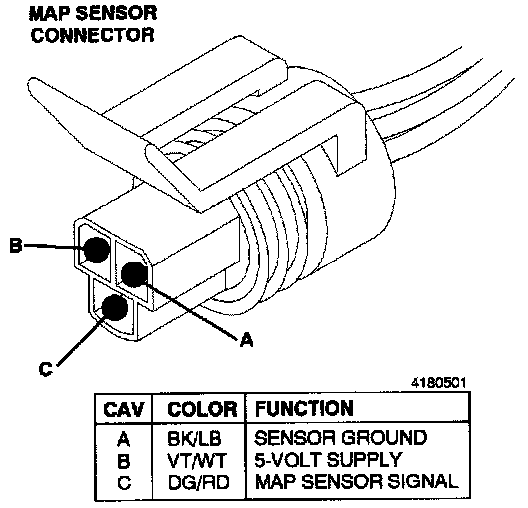 MAP SENSOR CONNECTOR

B

A

C

4180501

| CAV | COLOR | FUNCTION |
|---|---|---|
| A | BK/LB | SENSOR GROUND |
| B | VT/WT | 5-VOLT SUPPLY |
| C | DG/RD | MAP SENSOR SIGNAL |