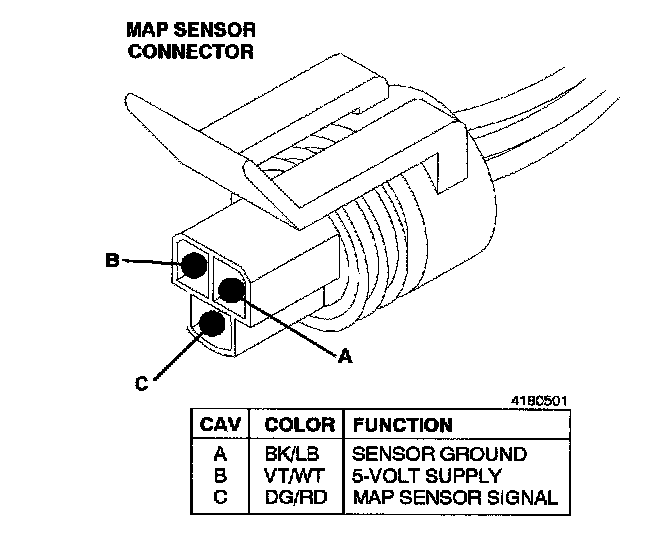 MAP SENSOR
CONNECTOR

B

A

C

4180501

| CAV | COLOR | FUNCTION |
|---|---|---|
| A | BK/LB | SENSOR GROUND |
| B | VT/WT | 5-VOLT SUPPLY |
| C | DG/RD | MAP SENSOR SIGNAL |