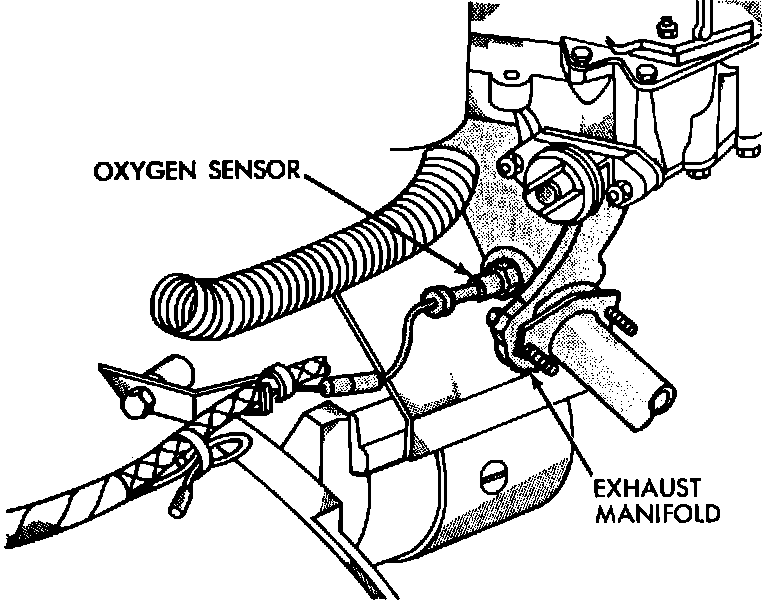 OXYGEN SENSOR

EXHAUST MANIFOLD