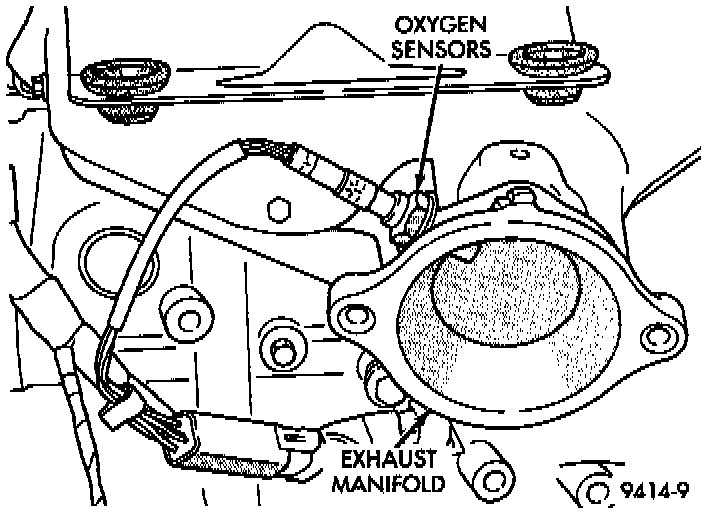 OXYGEN SENSORS

EXHAUST MANIFOLD

9414-9