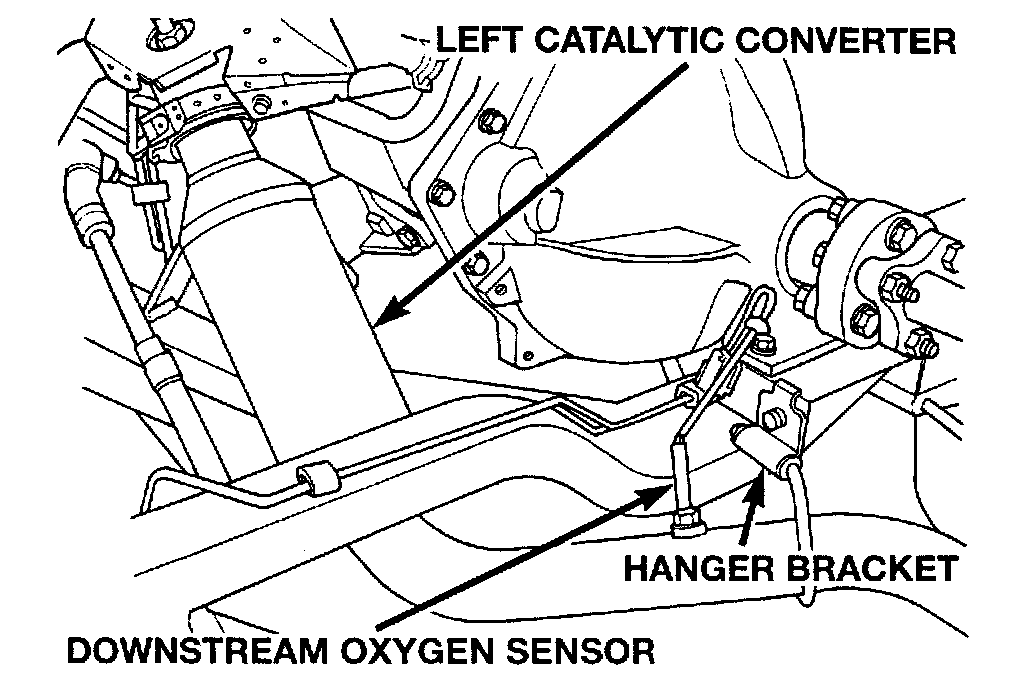 LEFT CATALYTIC CONVERTER

HANGER BRACKET

DOWNSTREAM OXYGEN SENSOR