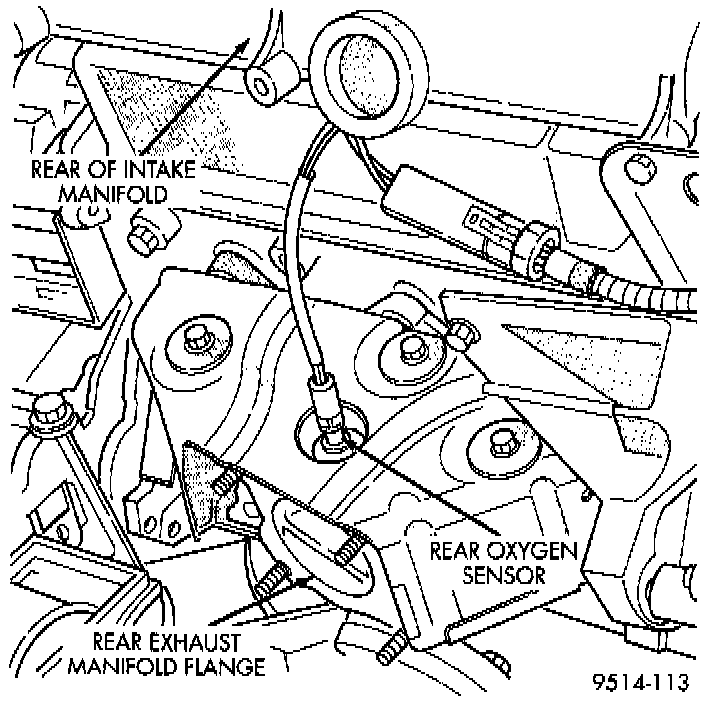 REAR OF INTAKE MANIFOLD

REAR OXYGEN SENSOR

REAR EXHAUST MANIFOLD FLANGE

9514-113