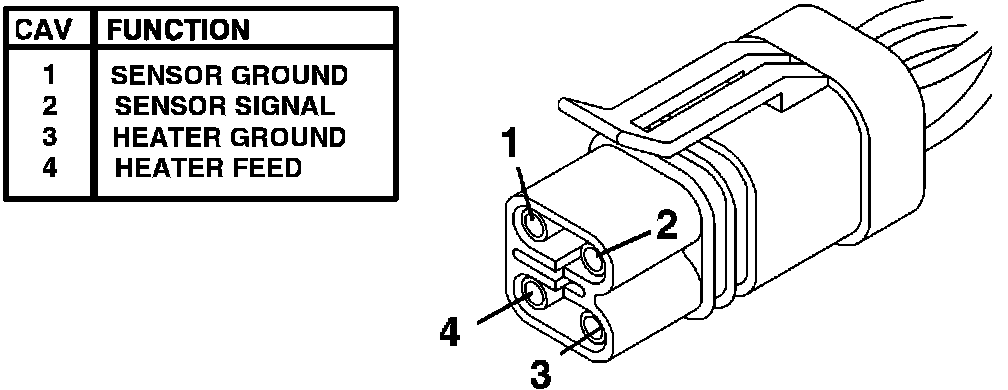 | CAV | FUNCTION |
|---|---|
| 1 | SENSOR GROUND |
| 2 | SENSOR SIGNAL |
| 3 | HEATER GROUND |
| 4 | HEATER FEED |

1
2
4
3