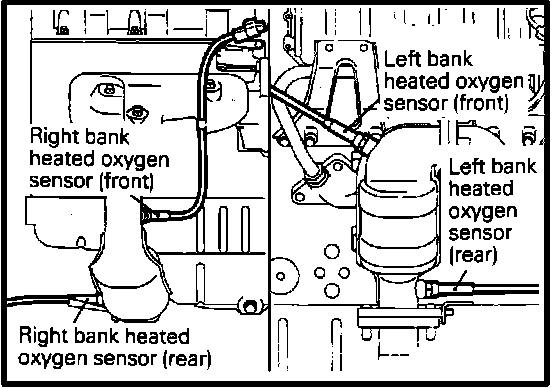 Right bank heated oxygen sensor (front)

Right bank heated oxygen sensor (rear)

Left bank heated oxygen sensor (front)

Left bank heated oxygen sensor (rear)