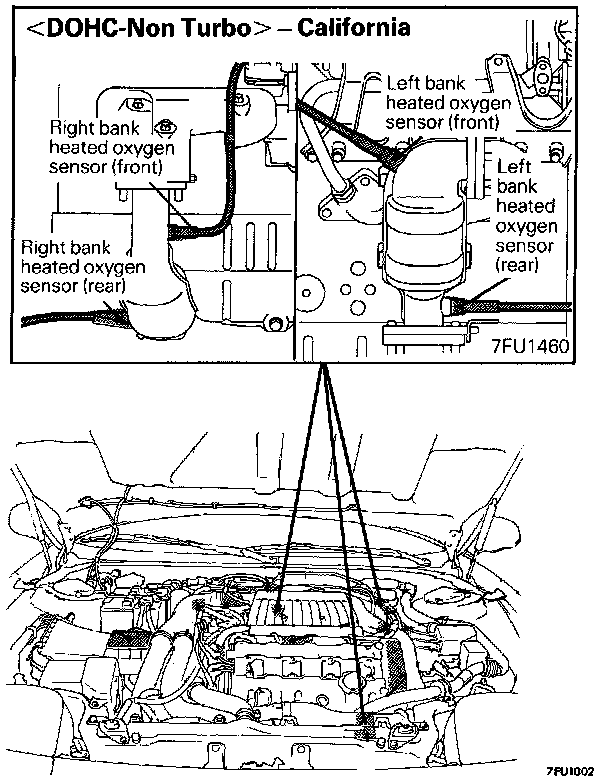 <DOHC-Non Turbo> – California

Right bank heated oxygen sensor (front)

Right bank heated oxygen sensor (rear)

Left bank heated oxygen sensor (front)

Left bank heated oxygen sensor (rear)

7FU1460

7FU1002