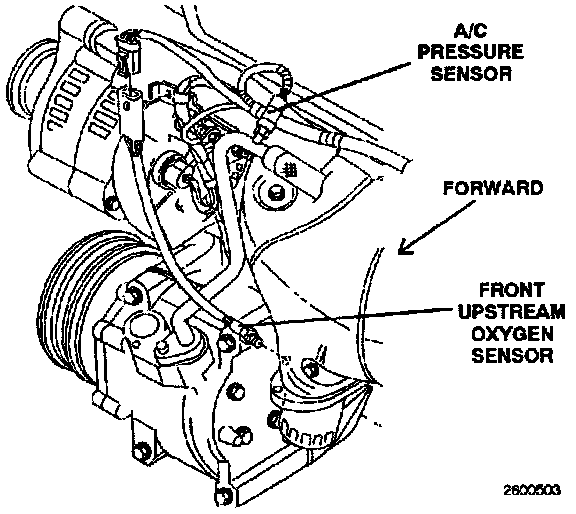 A/C PRESSURE SENSOR

FORWARD

FRONT UPSTREAM OXYGEN SENSOR

2600503