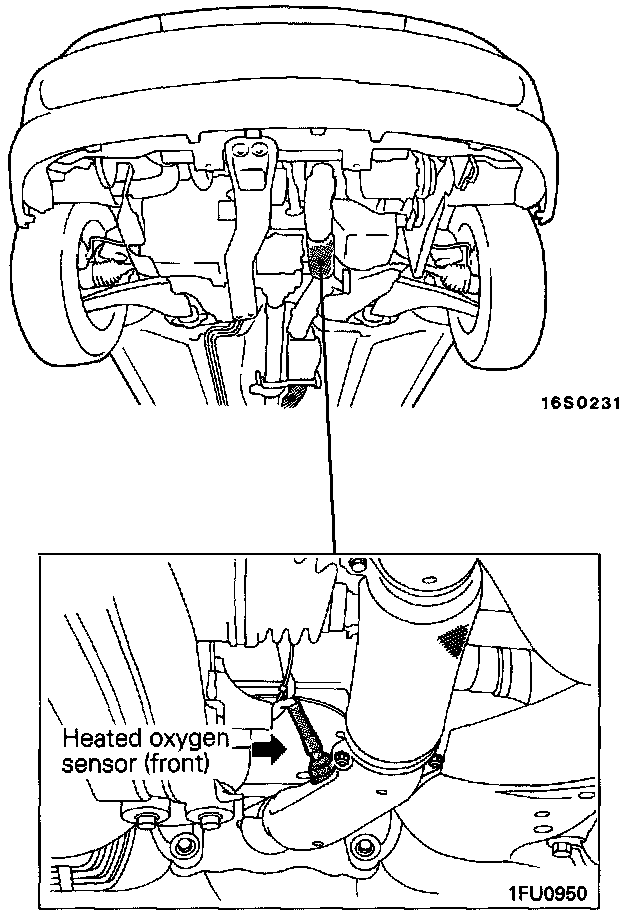 16S0231

Heated oxygen sensor (front)

1FU0950